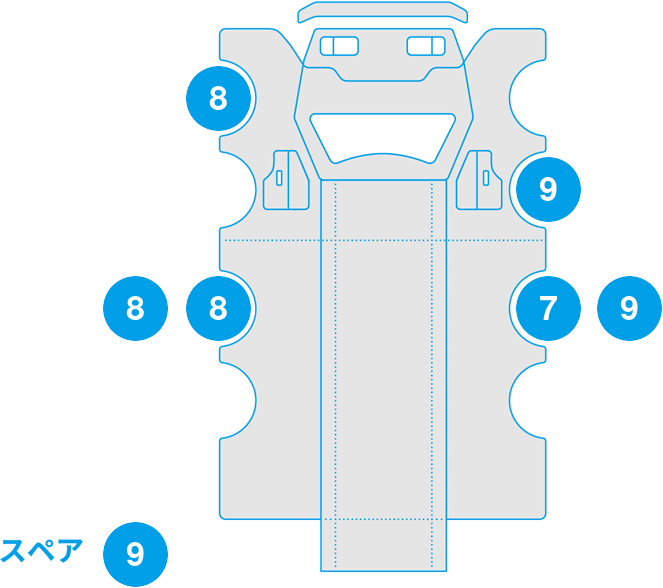 8

9

8 8

7 9

スペア 9