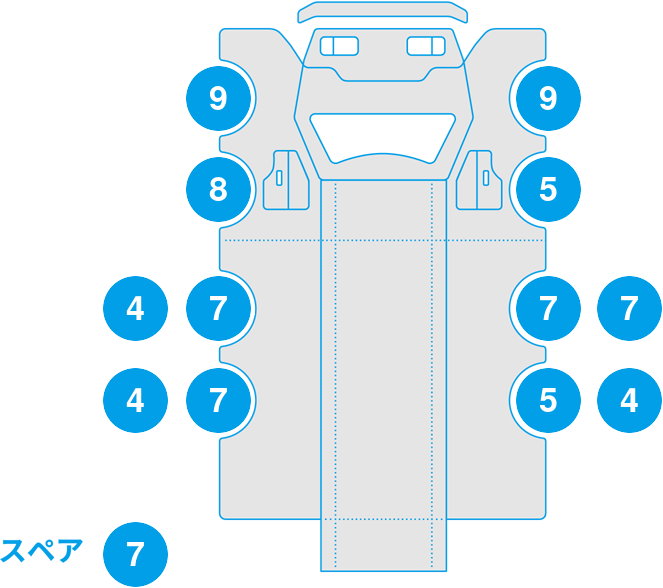 9
9
8
5
4
7
7
7
4
7
5
4
スペア
7