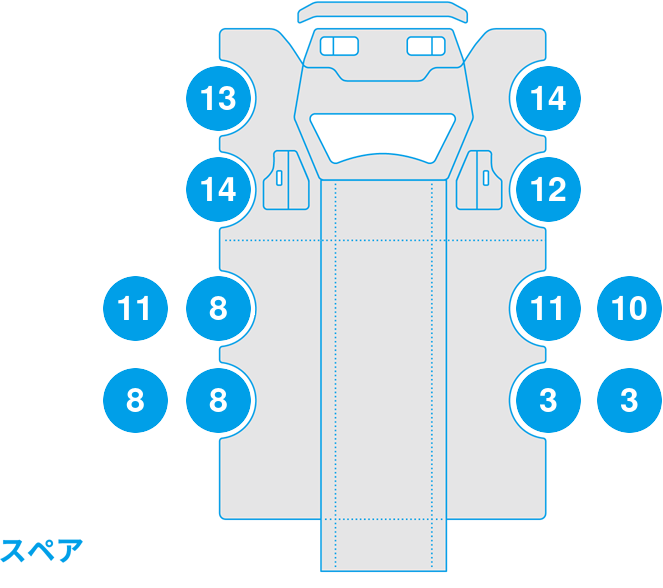 13
14
14
12
11
8
11
10
8
8
3
3
スペア