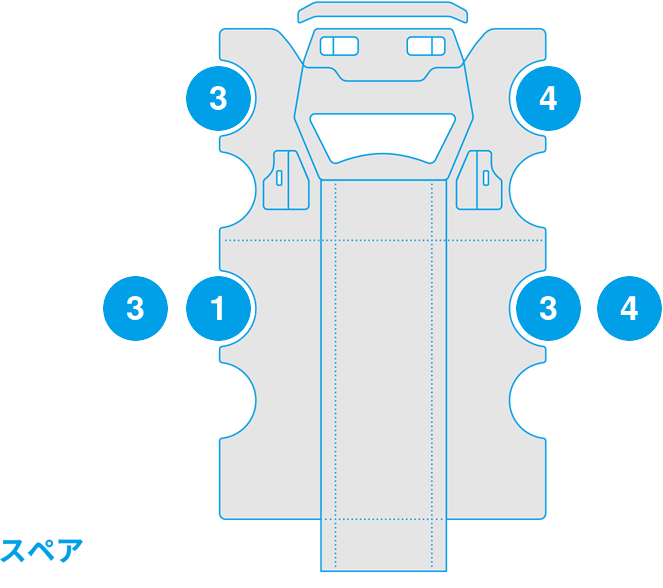 3
4
3
1
3
4
スペア