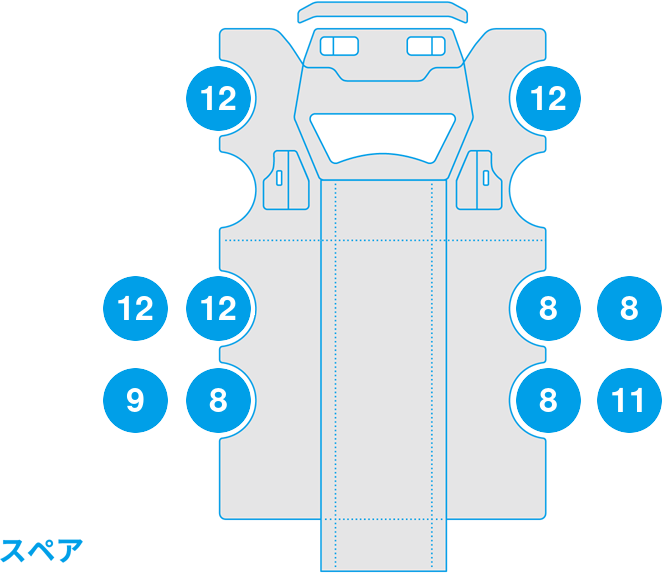 12
12
12
12
8
8
9
8
8
11
スペア