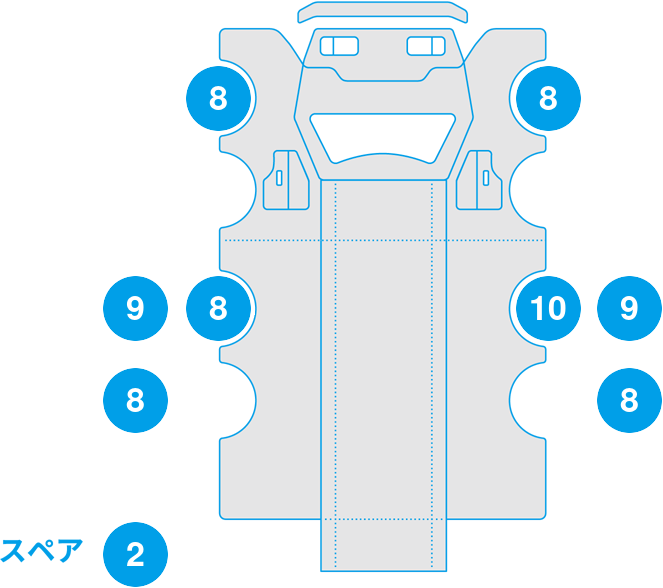 8
8
9
8
10
9
8
8
スペア
2