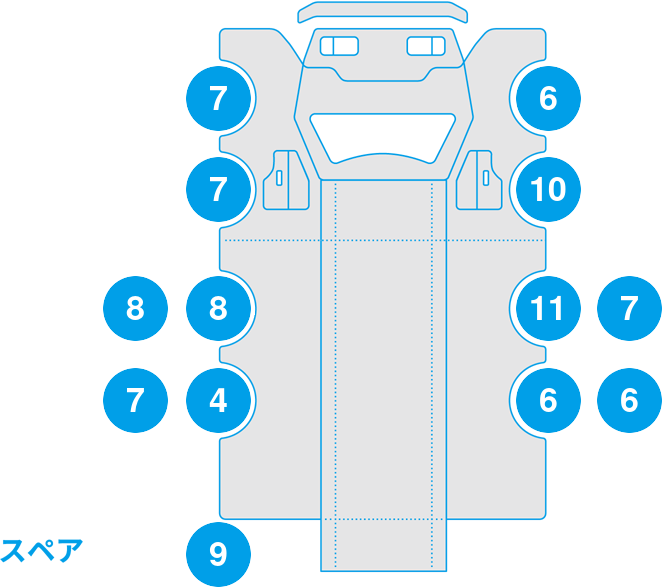 7
6
7
10
8
8
11
7
7
4
6
6
スペア
9