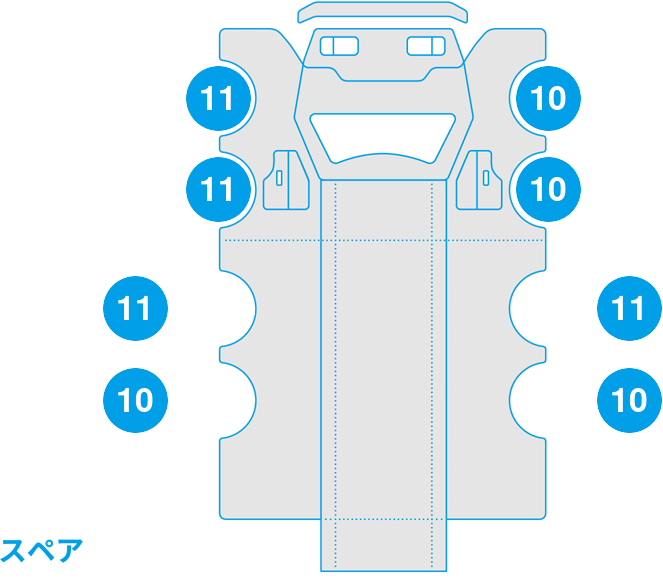 11
10
11
10
11
11
10
10
スペア