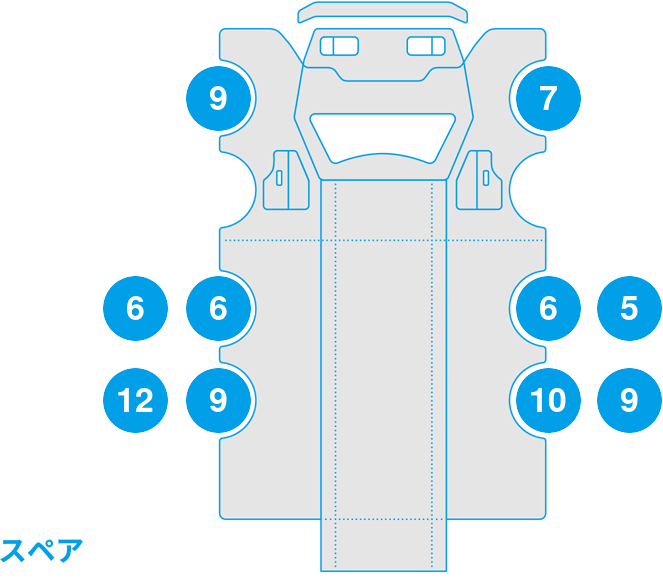 9

7

6

6

6

5

12

9

10

9

スペア