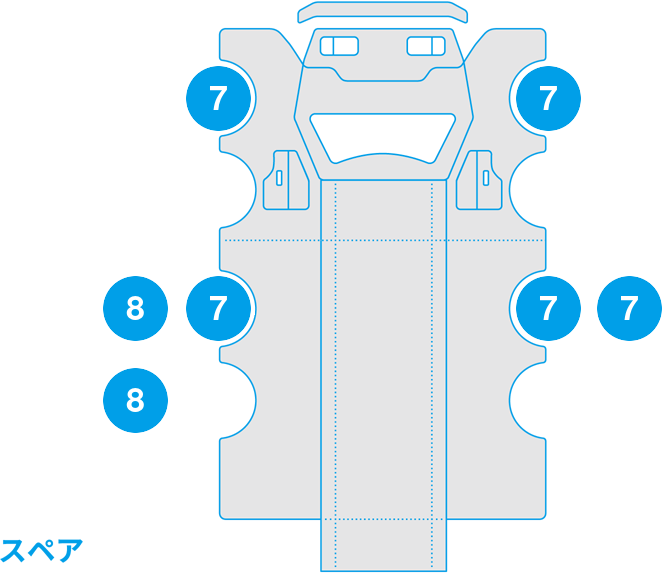 7

7

8

7

7

7

8

スペア