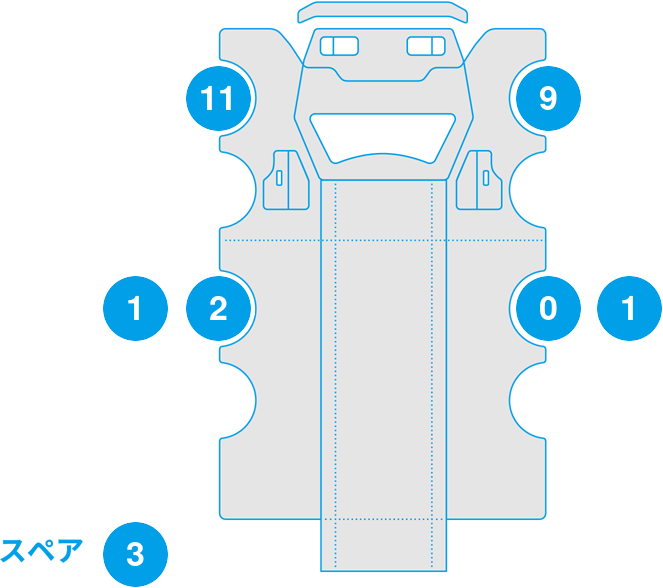 11
9
1
2
0
1
スペア
3