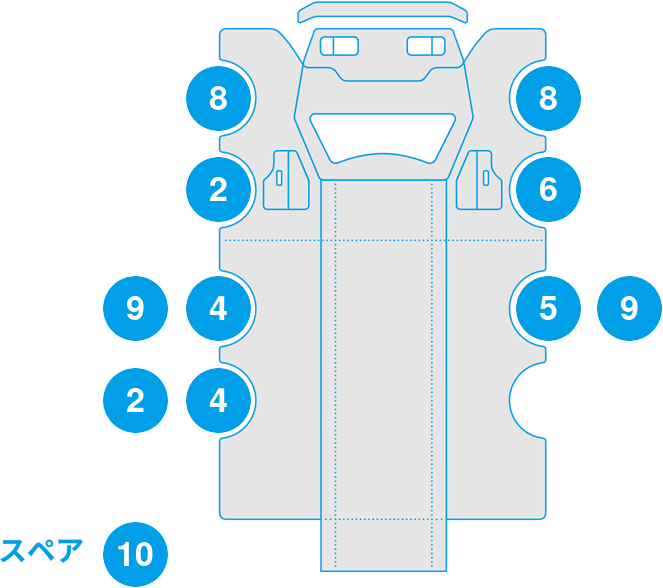 8
8
2
6
9
4
5
9
2
4
スペア
10