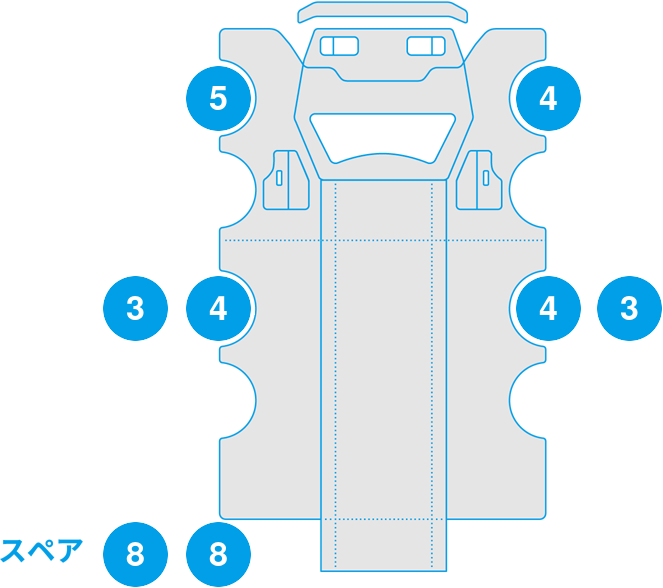 5
4
3
4
4
3
スペア
8
8