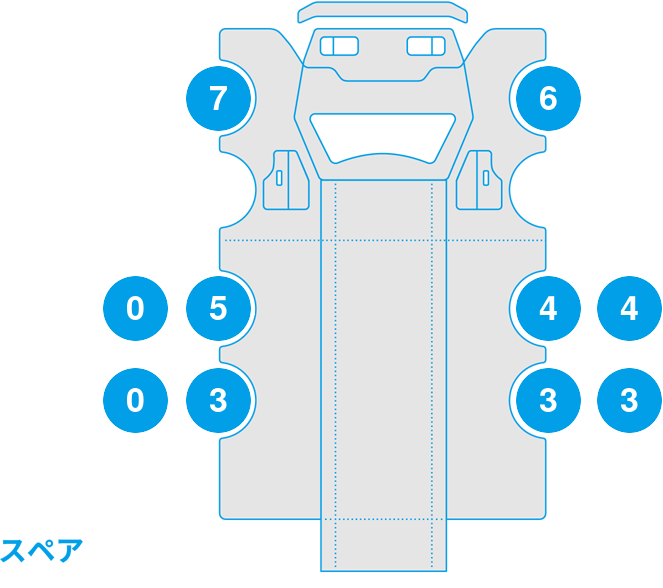 7
6
0
5
4
4
0
3
3
3
スペア