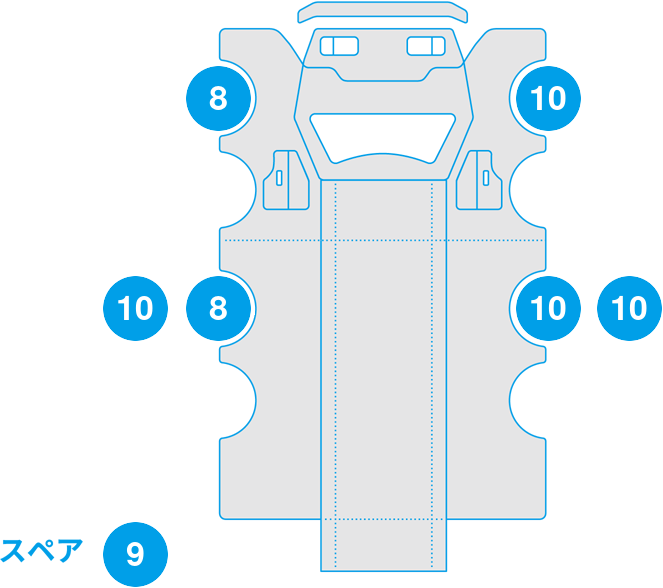 8
10
10
8
10
10
スペア
9