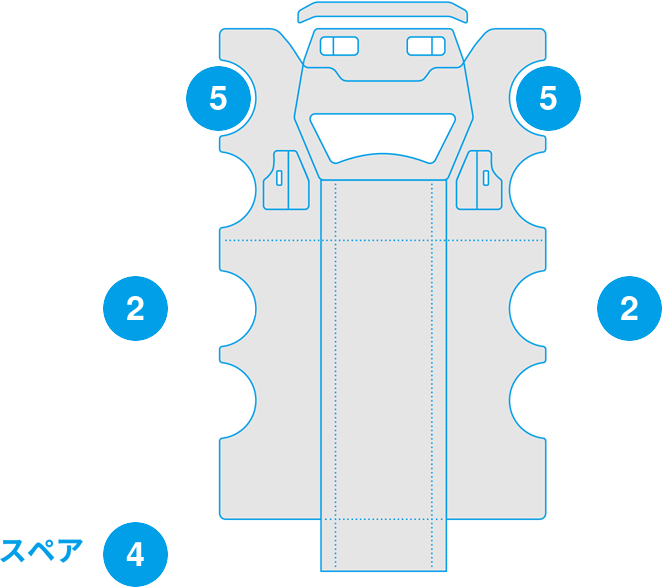 5
5
2
2
スペア
4