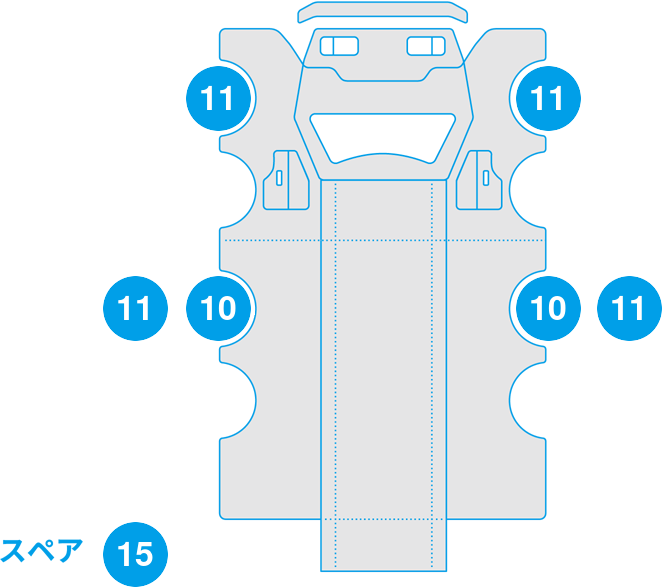 11
11
11
10
10
11
スペア
15