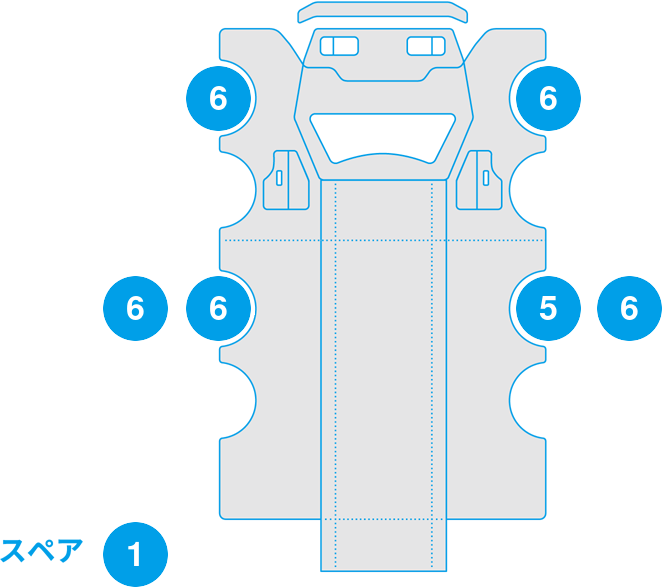 6
6
6 6
5 6
スペア 1