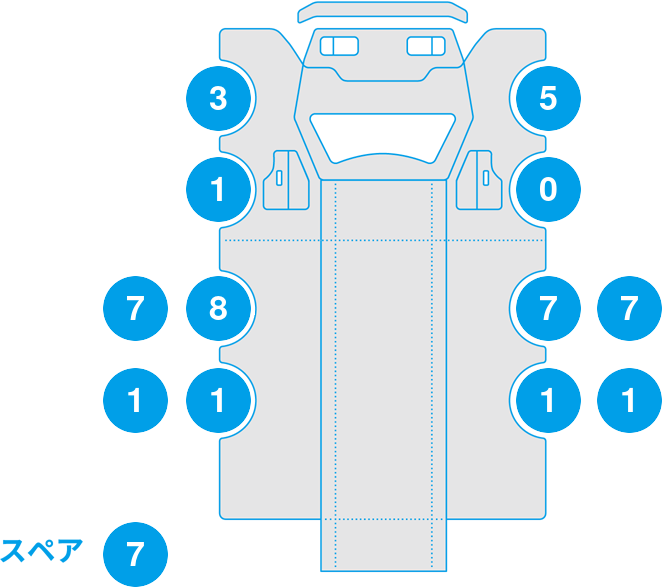 3
5
1
0
7
8
7
7
1
1
1
1
スペア
7