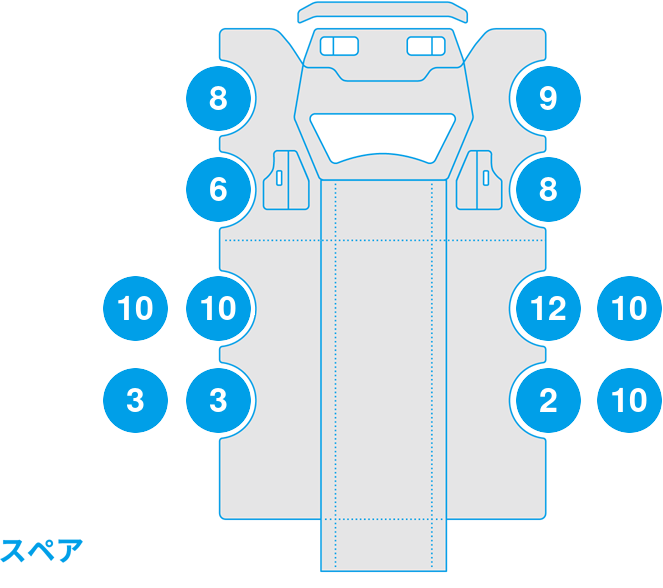 8
9
6
8
10
10
12
10
3
3
2
10
スペア