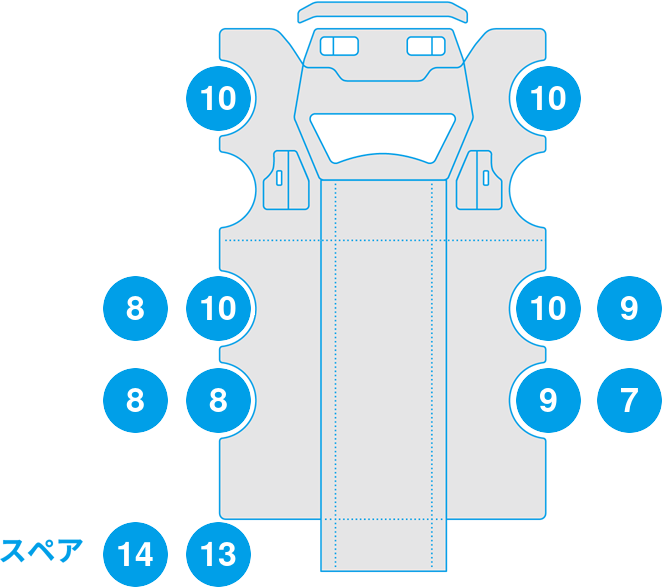 10
10
8
10
10
9
8
8
9
7
スペア
14
13