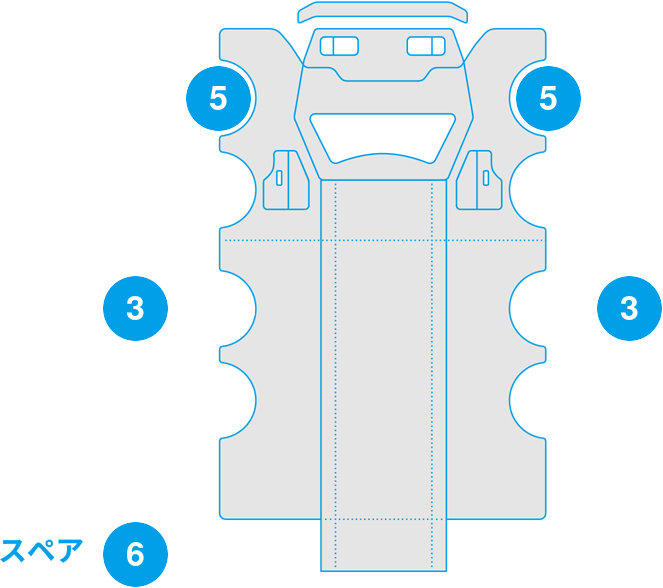 5
5
3
3
スペア
6