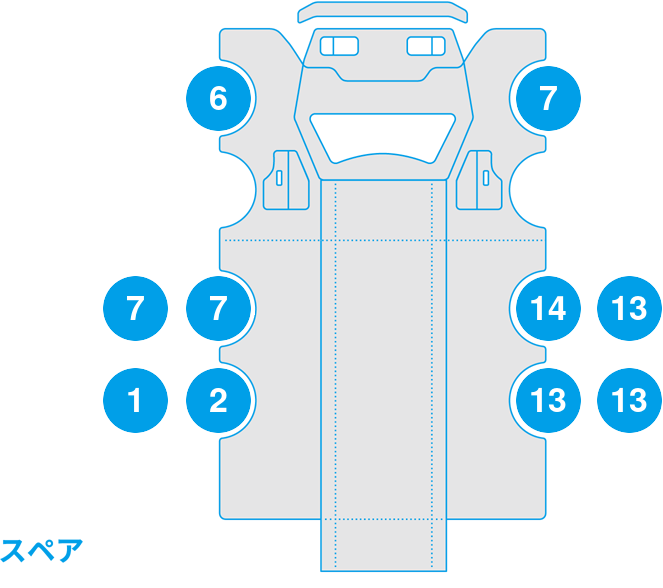 6

7

7

7

14

13

1

2

13

13

スペア