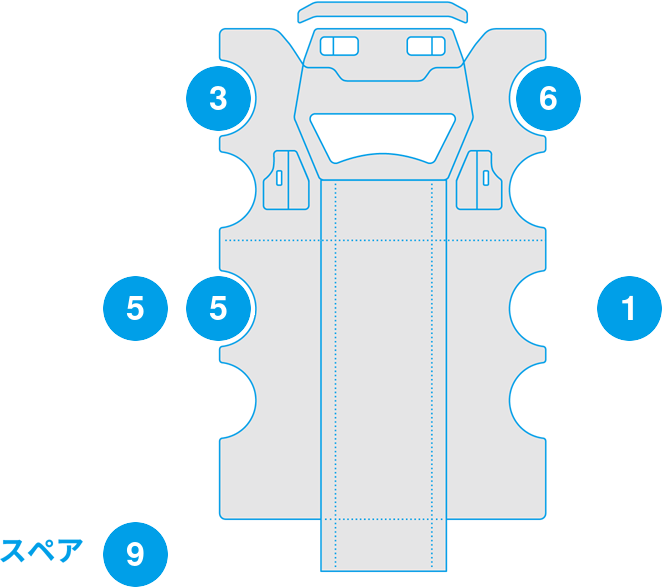 3

6

5 5

1

スペア 9