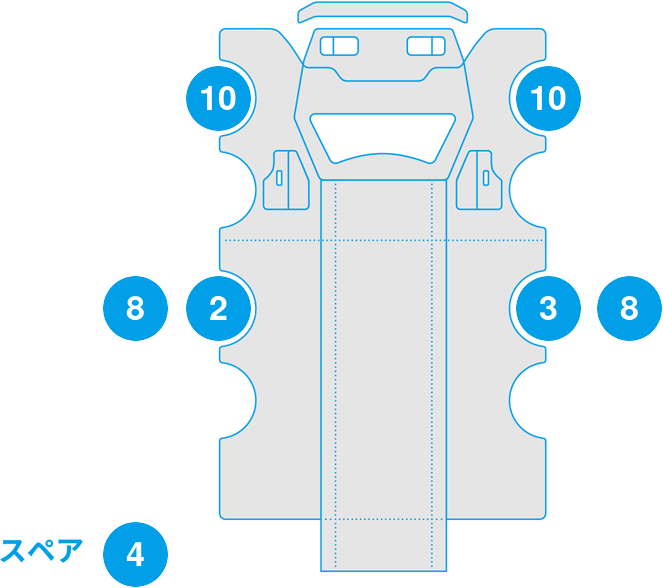 10

10

8

2

3

8

スペア

4